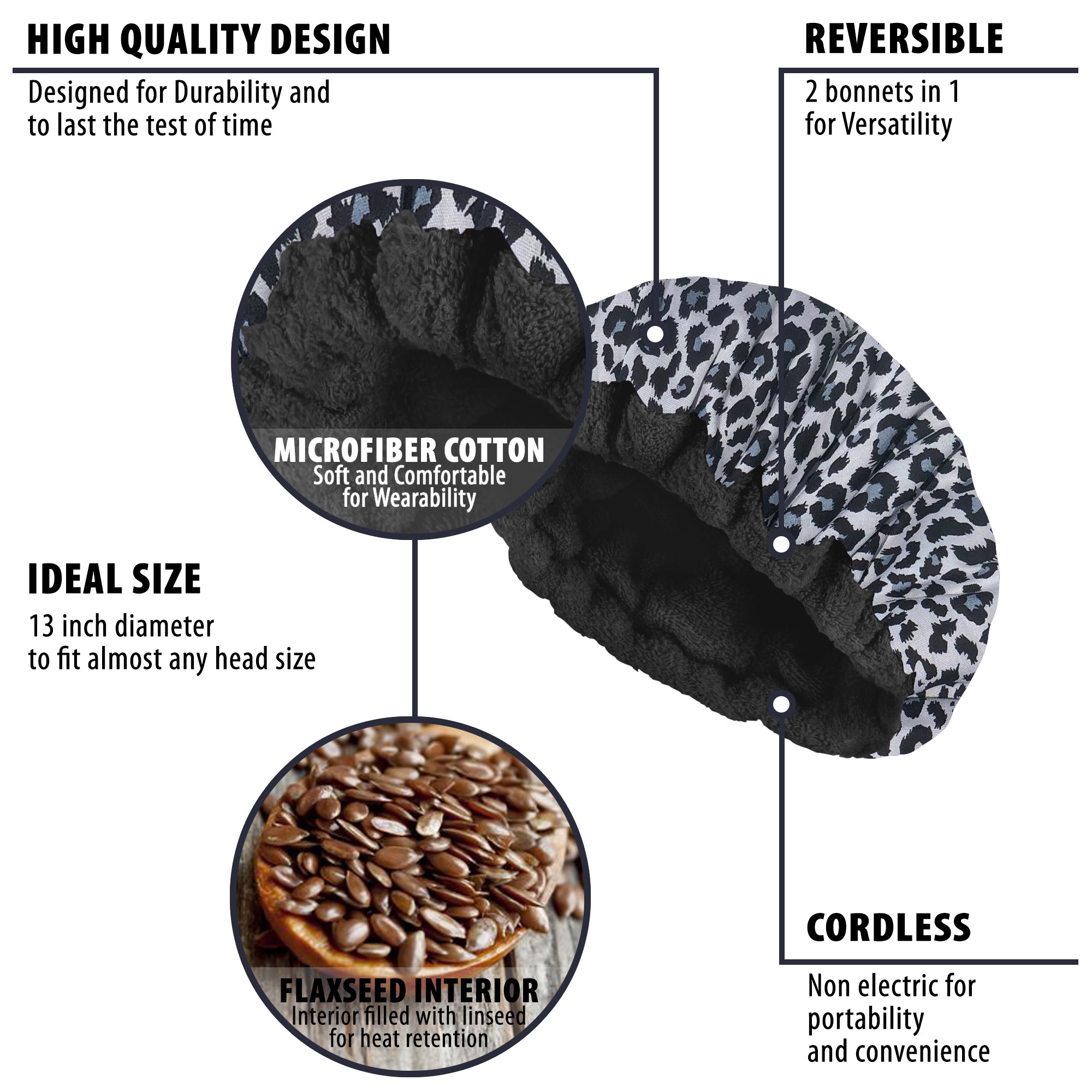 HIGH QUALITY DESIGN

Designed for Durability and to last the test of time

REVERSIBLE

2 bonnets in 1 for Versatility

MICROFIBER COTTON
Soft and Comfortable for Wearability

IDEAL SIZE

13 inch diameter to fit almost any head size

FLAXSEED INTERIOR
Interior filled with linseed for heat retention

CORDLESS

Non electric for portability and convenience