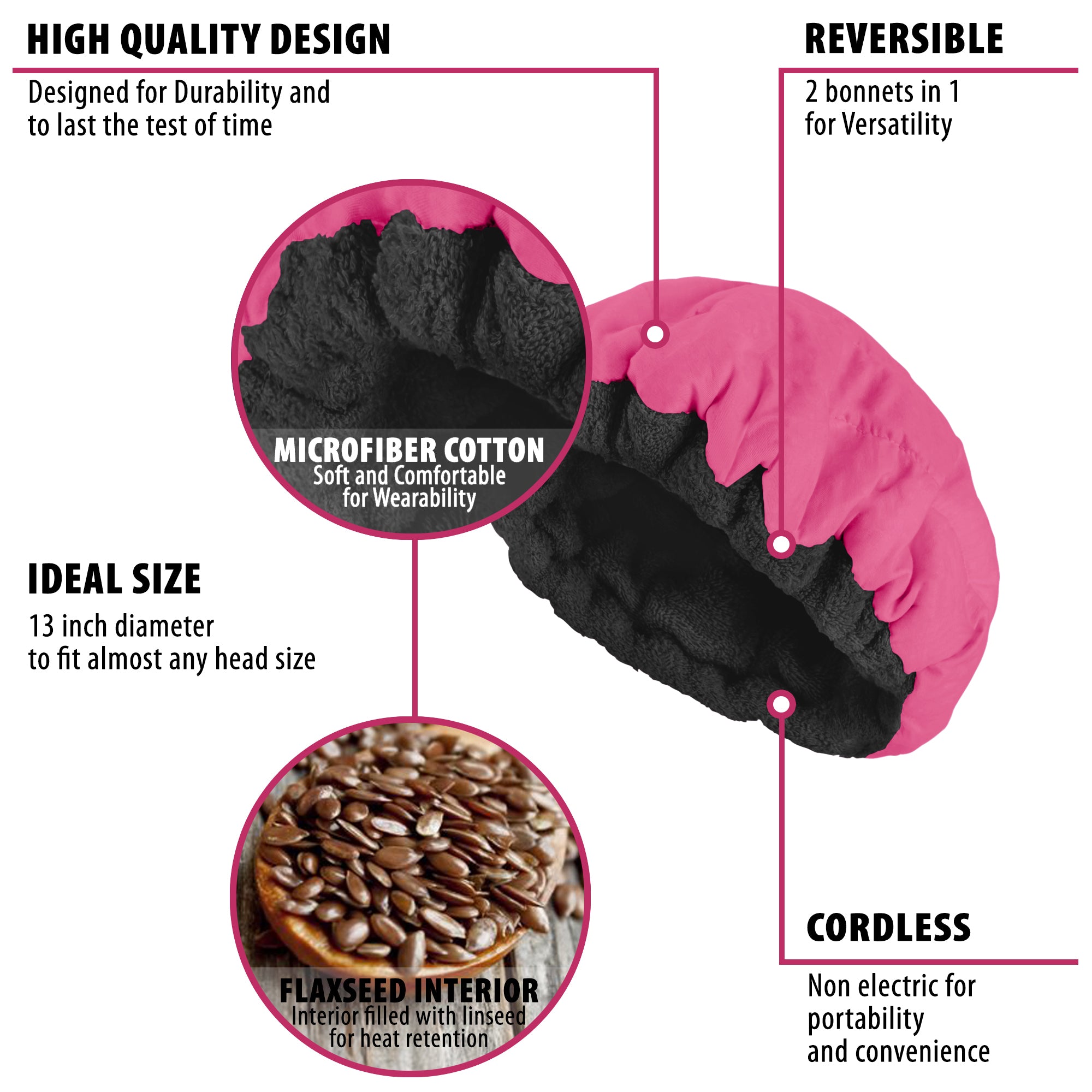 HIGH QUALITY DESIGN

Designed for Durability and to last the test of time

REVERSIBLE

2 bonnets in 1 for Versatility

MICROFIBER COTTON
Soft and Comfortable for Wearability

IDEAL SIZE

13 inch diameter to fit almost any head size

FLAXSEED INTERIOR
Interior filled with linseed for heat retention

CORDLESS

Non electric for portability and convenience