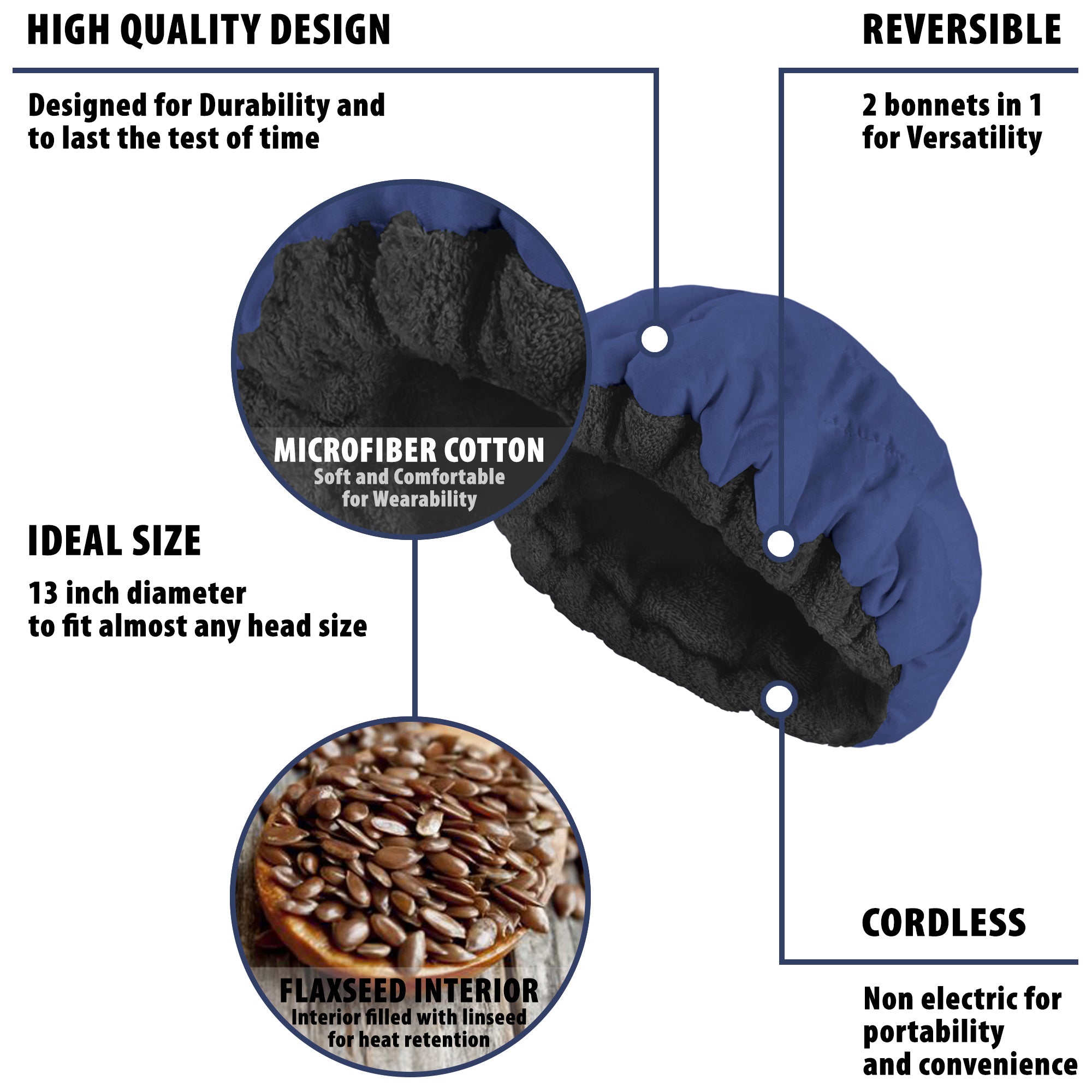 HIGH QUALITY DESIGN

Designed for Durability and to last the test of time

REVERSIBLE

2 bonnets in 1 for Versatility

MICROFIBER COTTON
Soft and Comfortable for Wearability

IDEAL SIZE

13 inch diameter to fit almost any head size

FLAXSEED INTERIOR
Interior filled with linseed for heat retention

CORDLESS

Non electric for portability and convenience